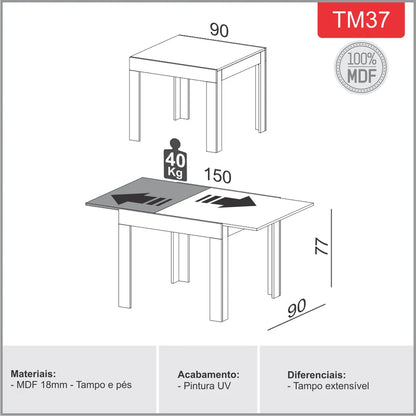 TM37

100%
MDF

90

40
Kg

150

77

90

Materiais:
- MDF 18mm - Tampo e pés

Acabamento:
- Pintura UV

Diferenciais:
- Tampo extensível