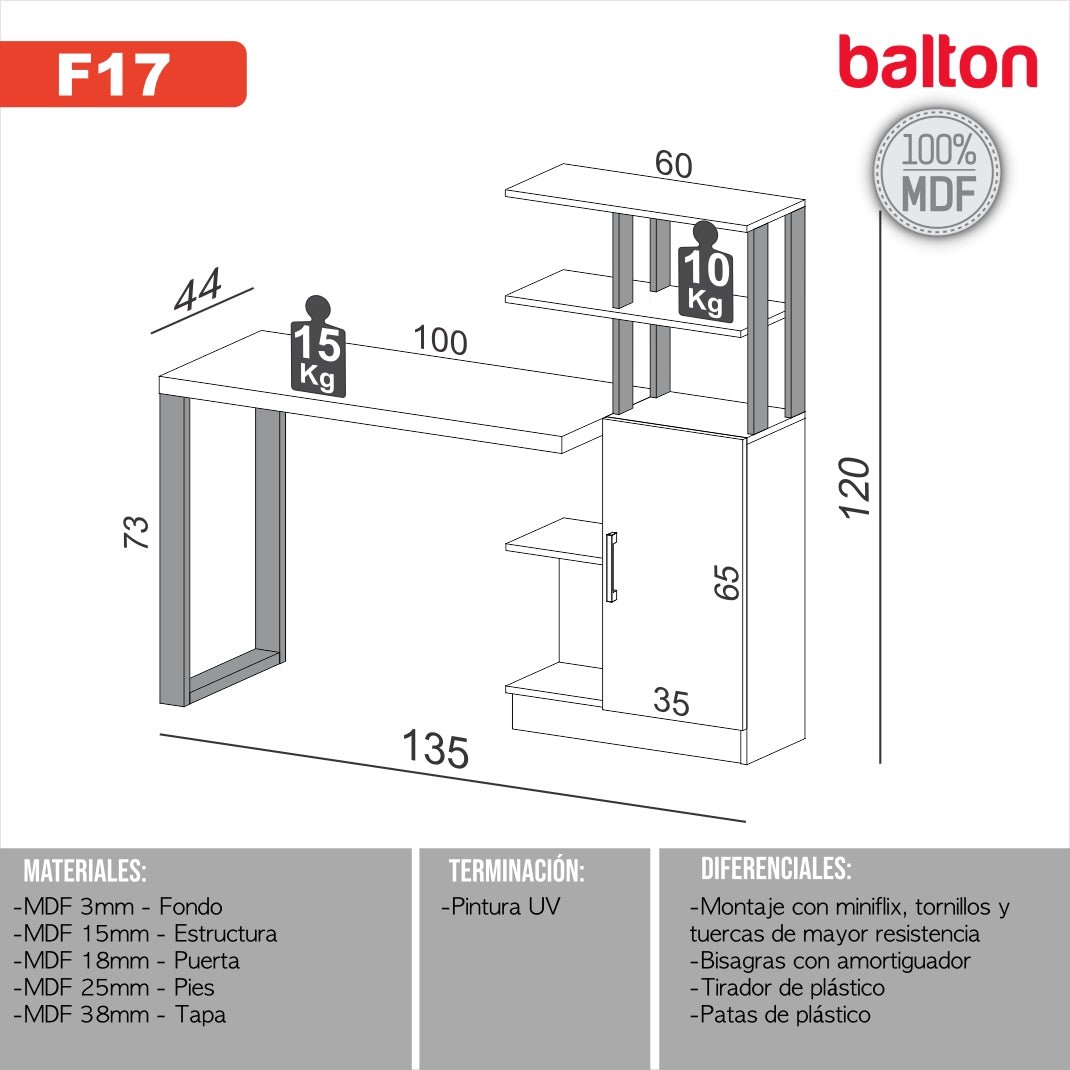 F17

balton

100% MDF

60

10 Kg

44

15 Kg

100

73

120

65

35

135

MATERIALES:

-MDF 3mm - Fondo
-MDF 15mm - Estructura
-MDF 18mm - Puerta
-MDF 25mm - Pies
-MDF 38mm - Tapa

TERMINACIÓN:

-Pintura UV

DIFERENCIALES:

-Montaje con miniflix, tornillos y tuercas de mayor resistencia
-Bisagras con amortiguador
-Tirador de plástico
-Patas de plástico