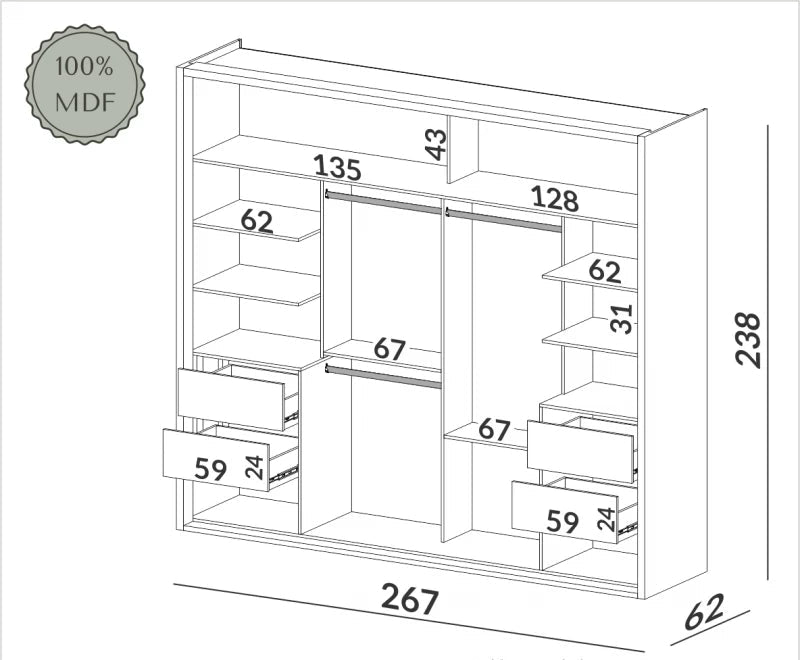 100%
MDF

43
135
128
62
62
31
67
67
59
24
59
24
238
267
62